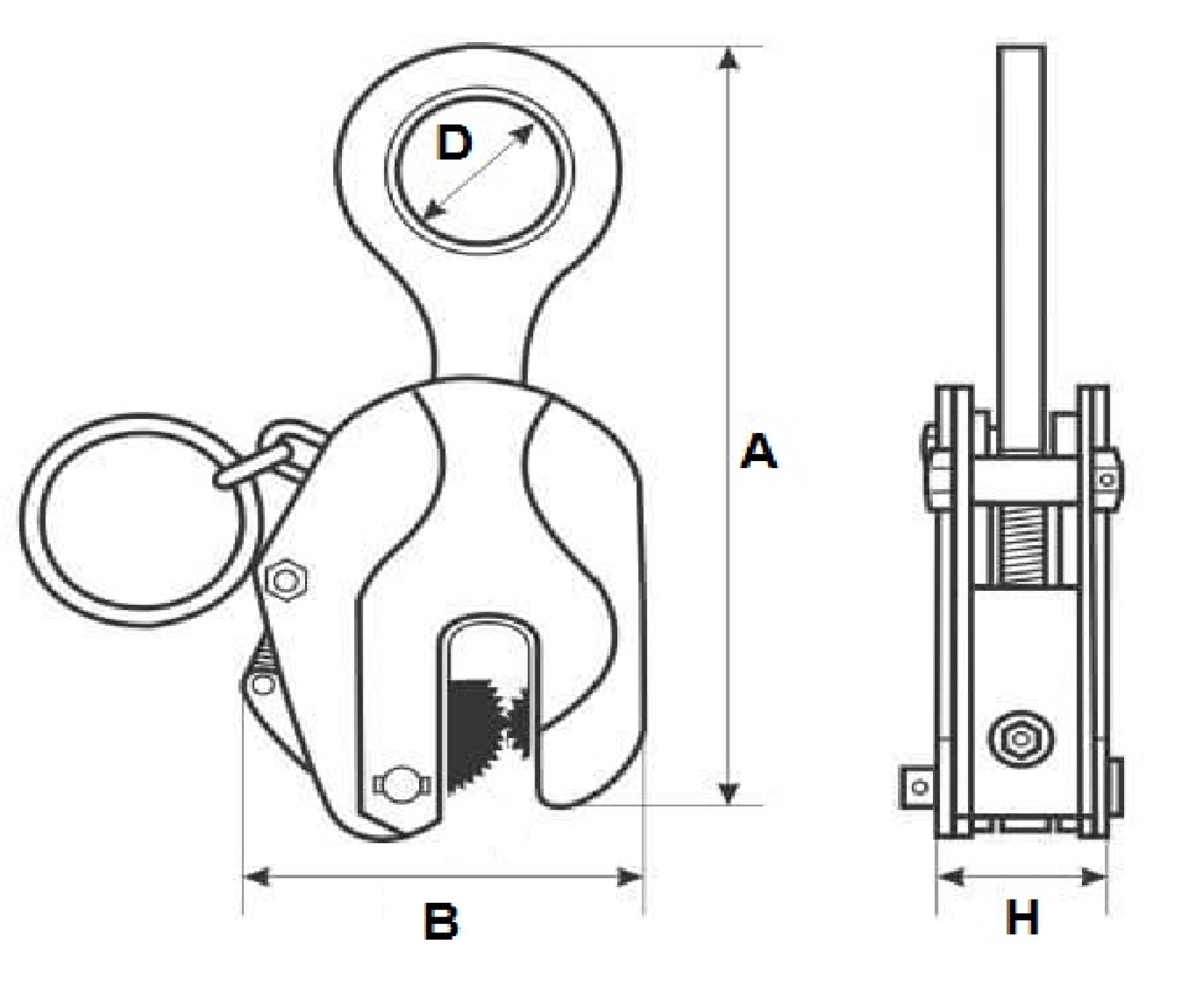 D

A

B

H